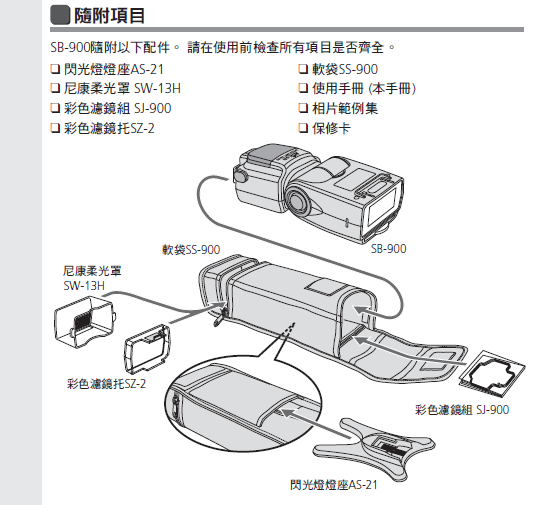 隨附項目

SB-900隨附以下配件。 請在使用前檢查所有項目是否齊全。

❑ 閃光燈燈座AS-21
❑ 尼康柔光罩 SW-13H
❑ 彩色濾鏡組 SJ-900
❑ 彩色濾鏡托SZ-2

❑ 軟袋SS-900
❑ 使用手冊 (本手冊)
❑ 相片範例集
❑ 保修卡

軟袋SS-900

SB-900

尼康柔光罩 SW-13H

彩色濾鏡托SZ-2

彩色濾鏡組 SJ-900

閃光燈燈座AS-21